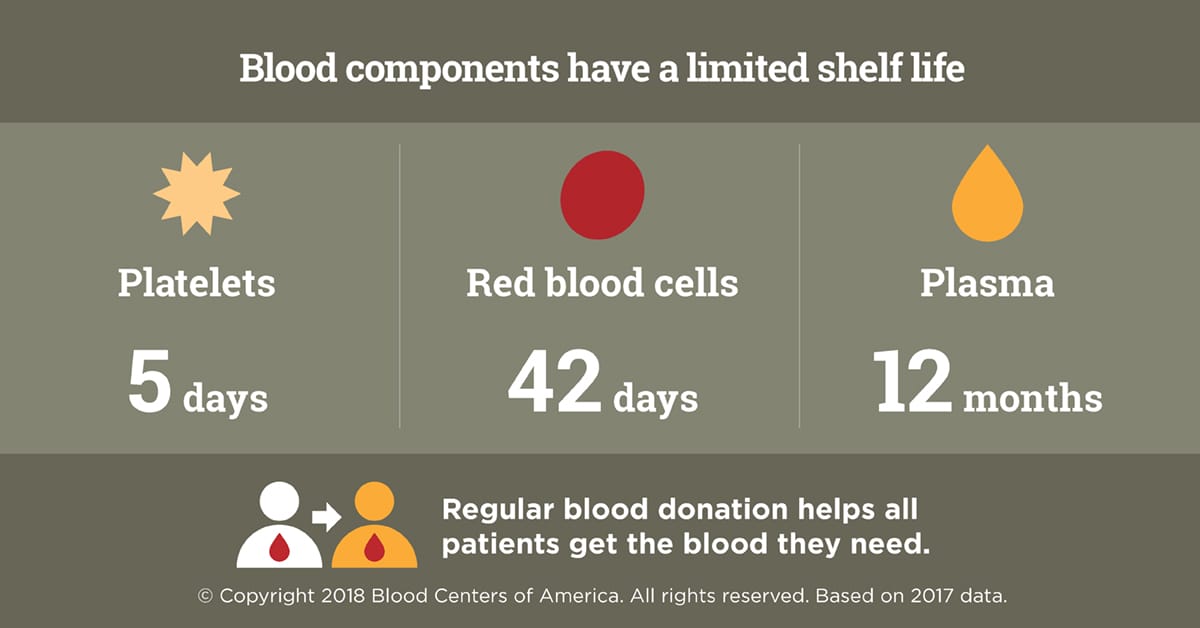 Blood components have a limited shelf life

Platelets

5 days

Red blood cells

42 days

Plasma

12 months

Regular blood donation helps all patients get the blood they need.

© Copyright 2018 Blood Centers of America. All rights reserved. Based on 2017 data.