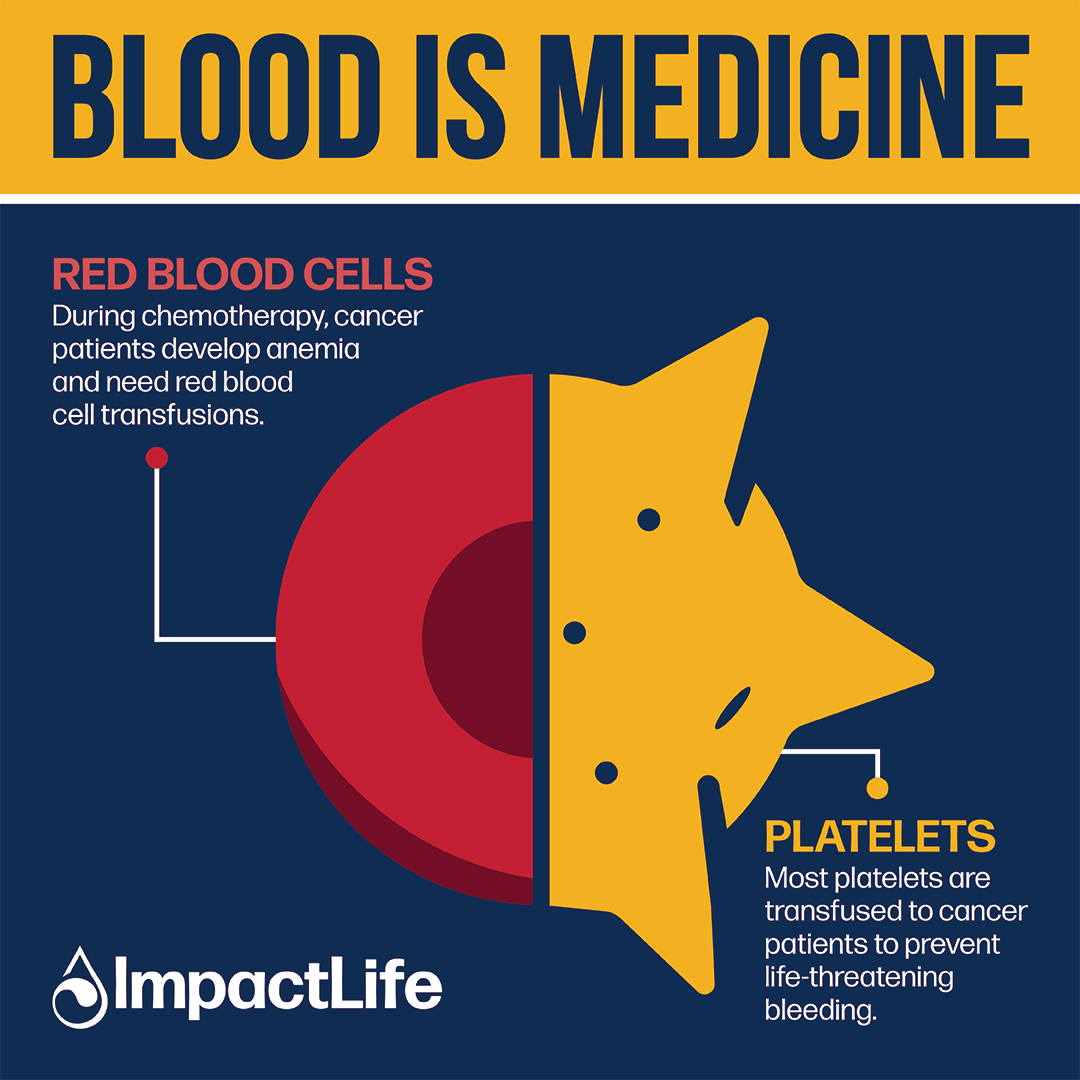 BLOOD IS MEDICINE

RED BLOOD CELLS
During chemotherapy, cancer patients develop anemia and need red blood cell transfusions.

PLATELETS
Most platelets are transfused to cancer patients to prevent life-threatening bleeding.

ImpactLife