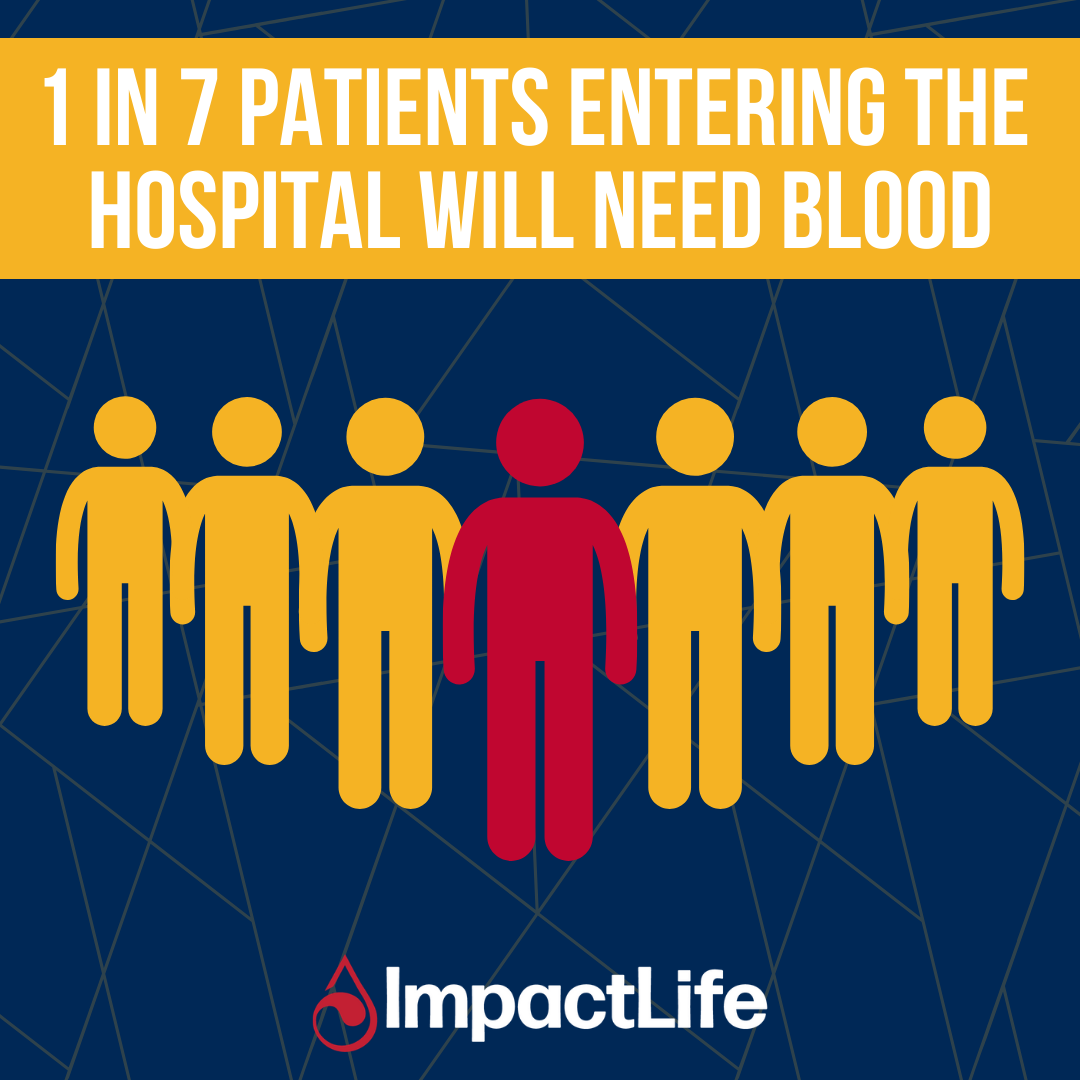 1 IN 7 PATIENTS ENTERING THE HOSPITAL WILL NEED BLOOD

ImpactLife