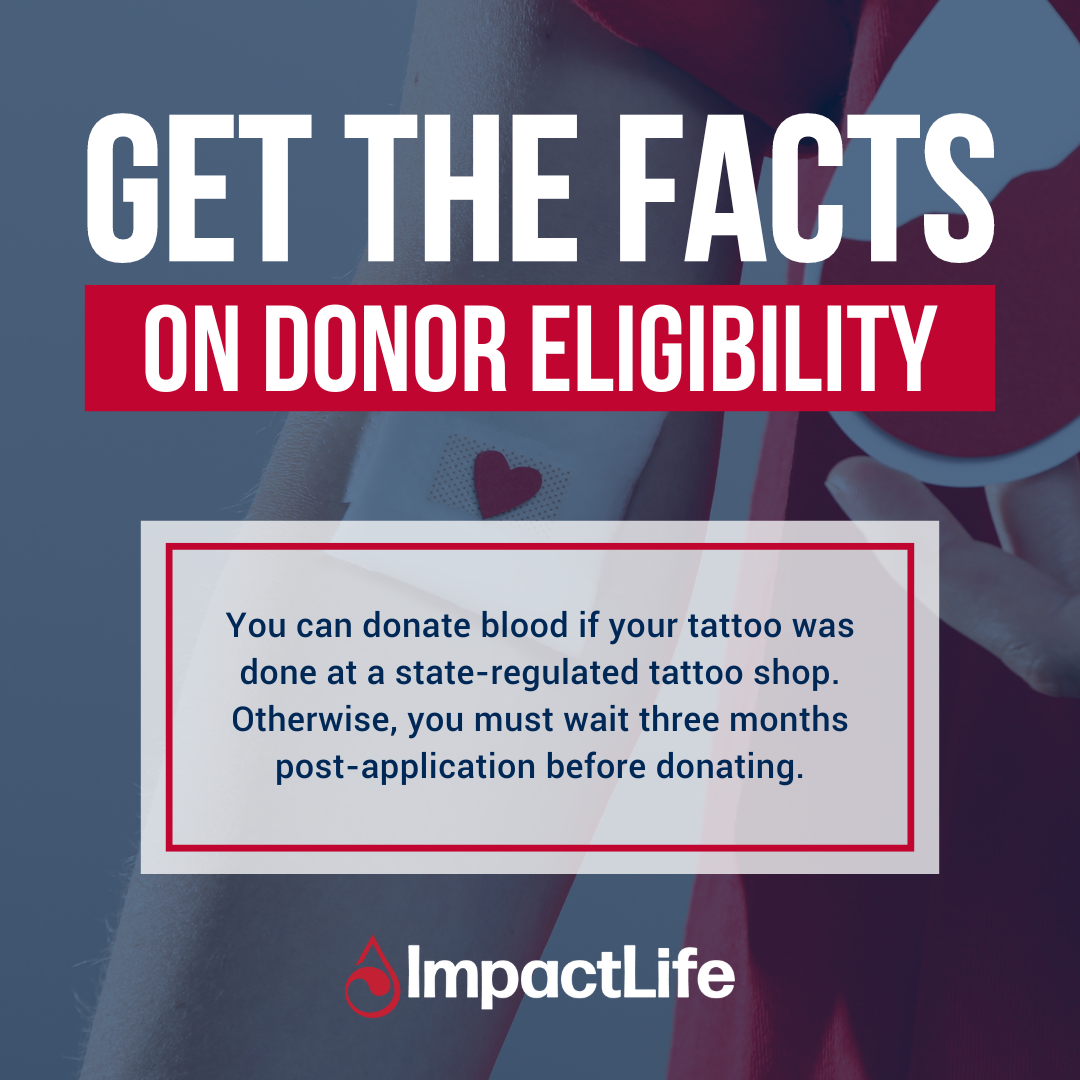 GET THE FACTS
ON DONOR ELIGIBILITY

You can donate blood if your tattoo was done at a state-regulated tattoo shop. Otherwise, you must wait three months post-application before donating.

ImpactLife