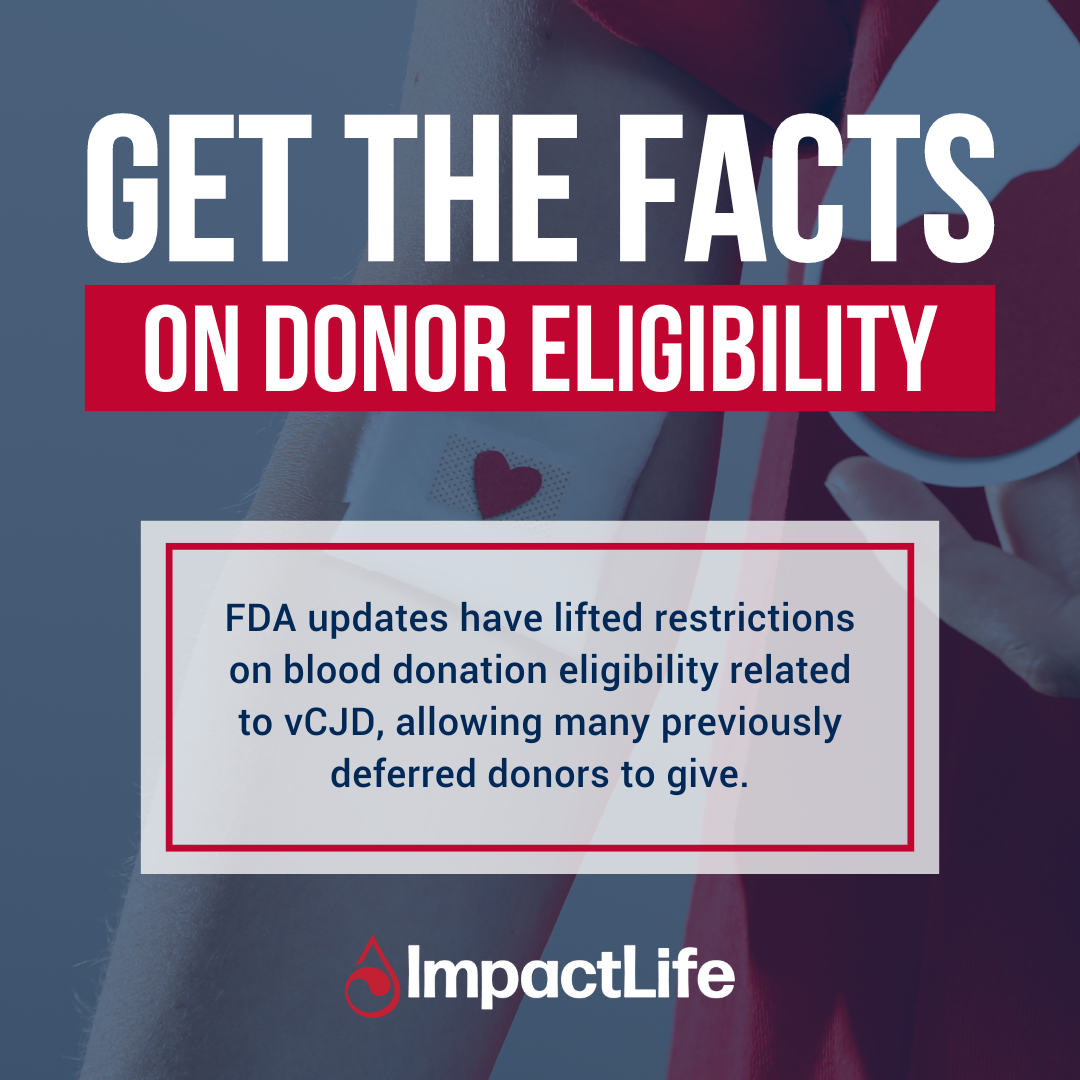 GET THE FACTS
ON DONOR ELIGIBILITY

FDA updates have lifted restrictions on blood donation eligibility related to vCJD, allowing many previously deferred donors to give.

ImpactLife