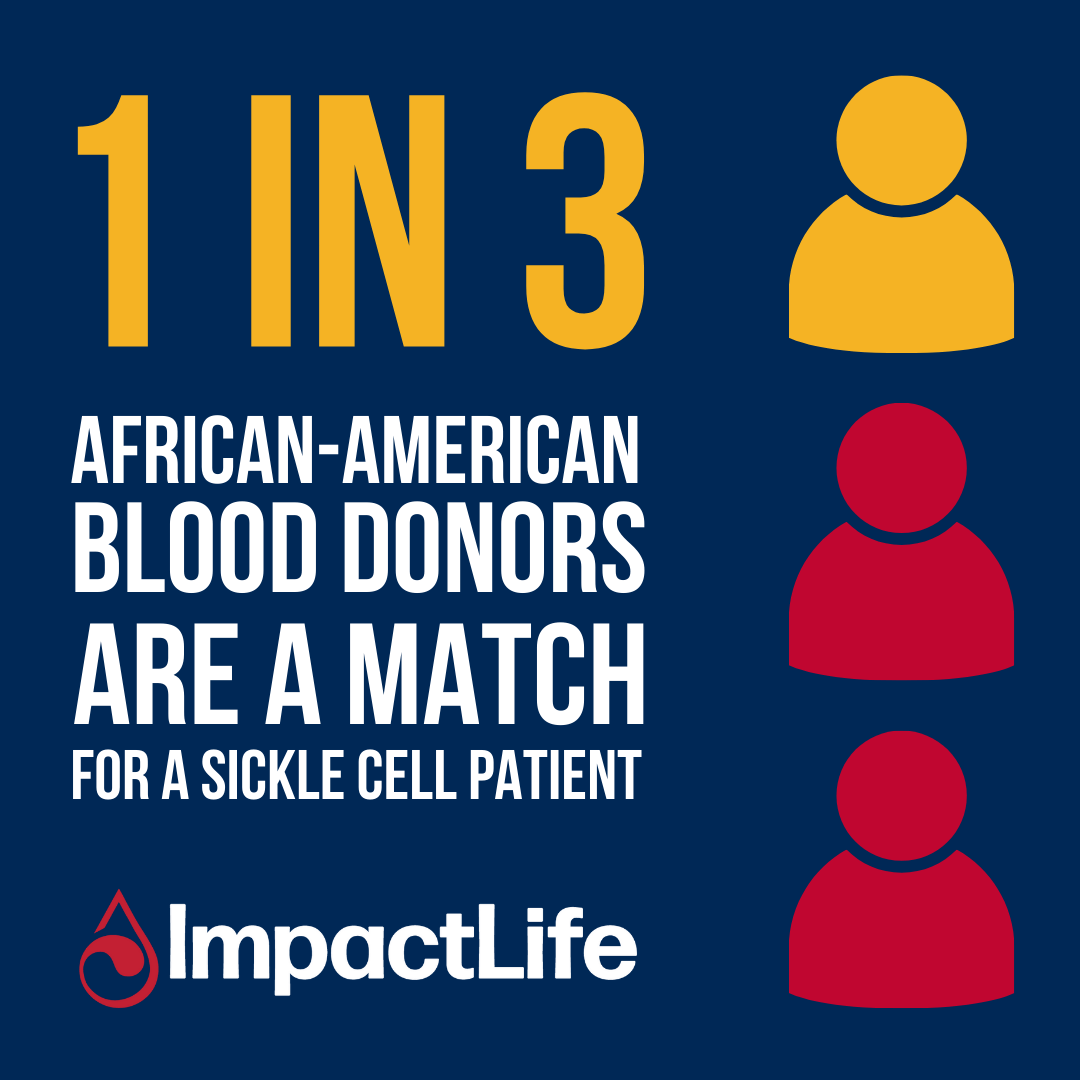 1 IN 3

AFRICAN-AMERICAN BLOOD DONORS ARE A MATCH FOR A SICKLE CELL PATIENT

ImpactLife