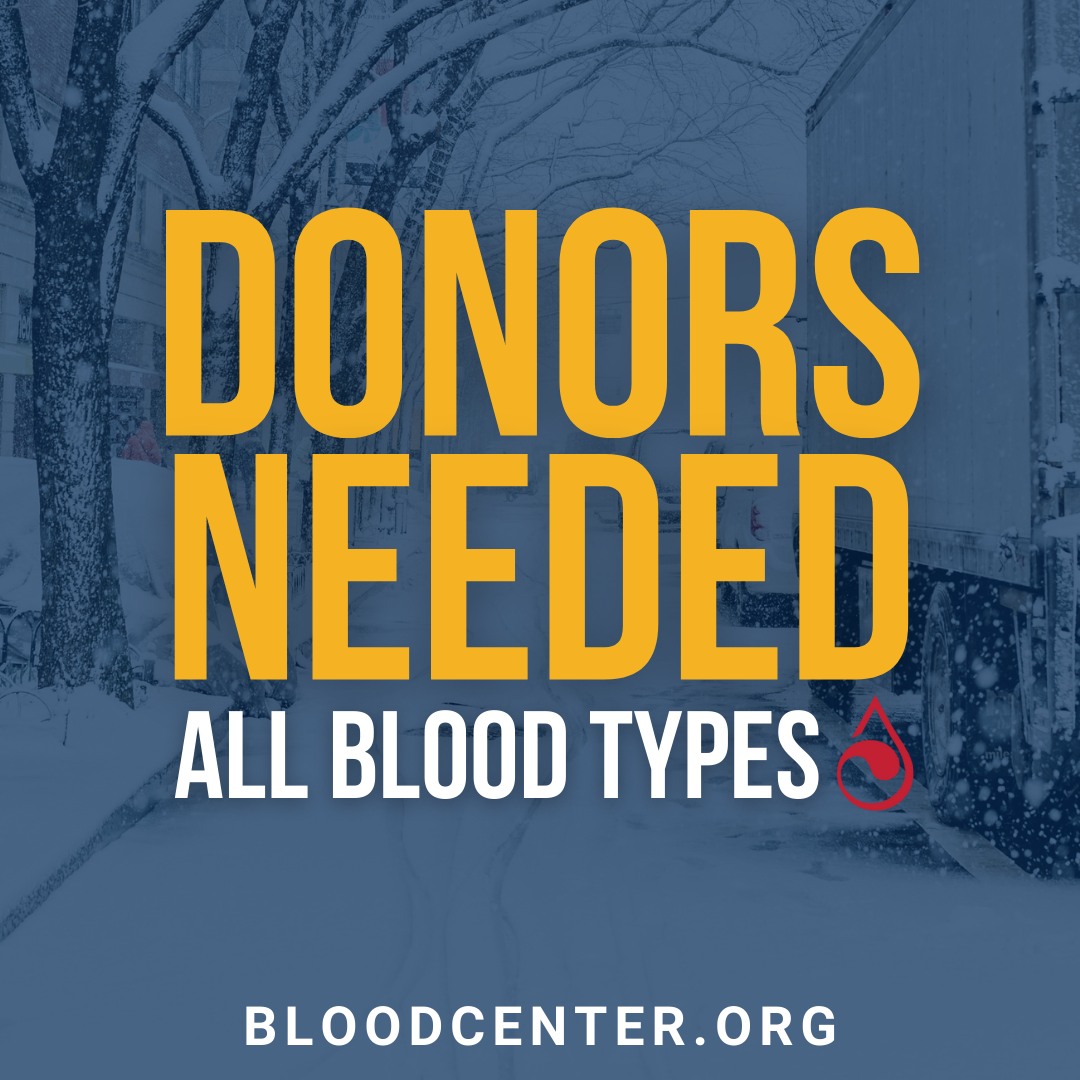 DONORS NEEDED
ALL BLOOD TYPES

BLOODCENTER.ORG